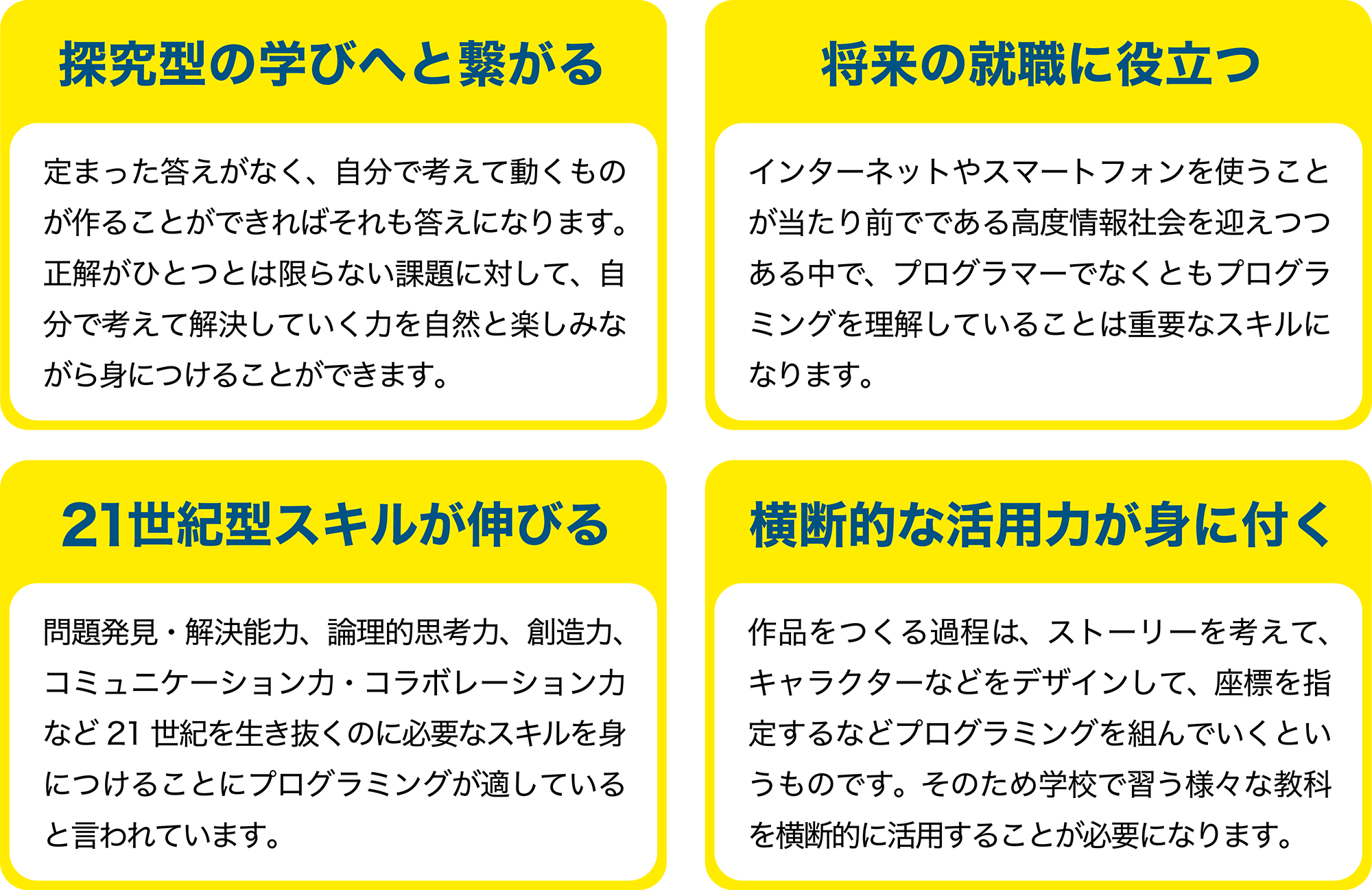 探究型の学びへと繋がる

定まった答えがなく、自分で考えて動くものが作ることができればそれも答えになります。正解がひとつとは限らない課題に対して、自分で考えて解決していく力を自然と楽しみながら身につけることができます。

将来の就職に役立つ

インターネットやスマートフォンを使うことが当たり前でである高度情報社会を迎えつつある中で、プログラマーでなくともプログラミングを理解していることは重要なスキルになります。

21世紀型スキルが伸びる

問題発見・解決能力、論理的思考力、創造力、コミュニケーション力・コラボレーション力など21世紀を生き抜くのに必要なスキルを身につけることにプログラミングが適していると言われています。

横断的な活用力が身に付く

作品をつくる過程は、ストーリーを考えて、キャラクターなどをデザインして、座標を指定するなどプログラミングを組んでいくというものです。そのため学校で習う様々な教科を横断的に活用することが必要になります。